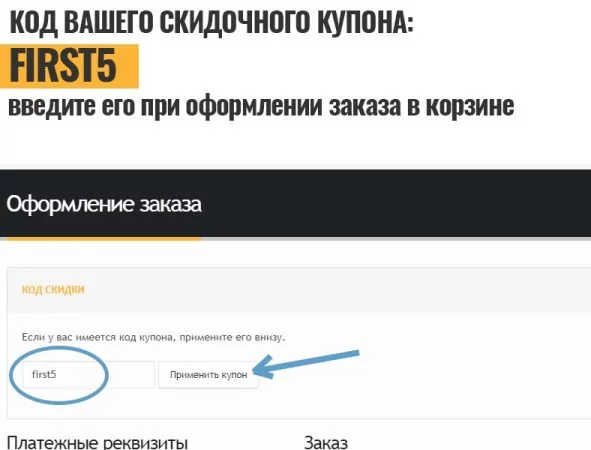 КОД ВАШЕГО СКИДОЧНОГО КУПОНА:
FIRST5
введите его при оформлении заказа в корзине

Оформление заказа

КОД СКИДКИ

Если у вас имеется код купона, примените его внизу.

first5

Применить купон

Платежные реквизиты

Заказ